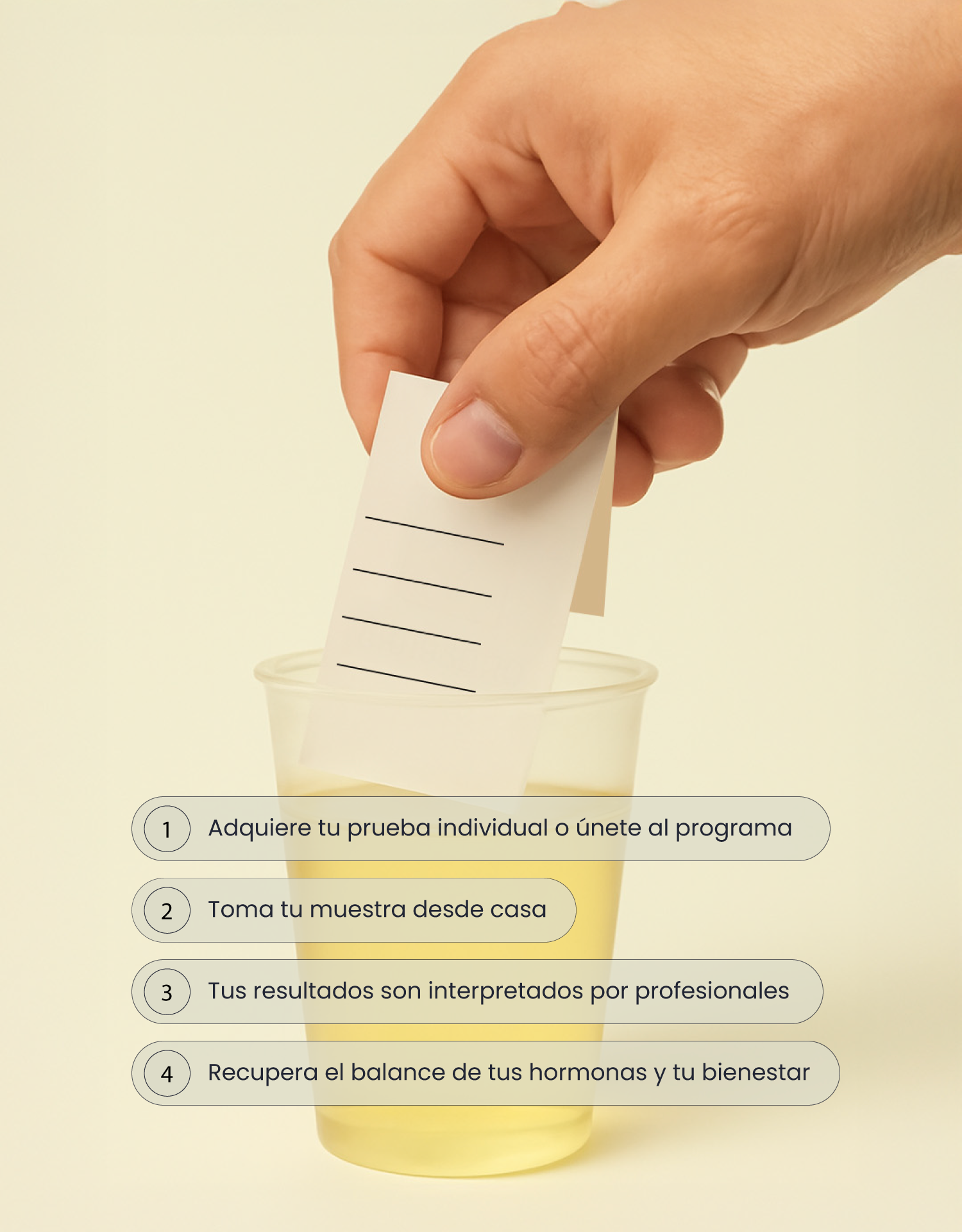 1 Adquiere tu prueba individual o únete al programa

2 Toma tu muestra desde casa

3 Tus resultados son interpretados por profesionales

4 Recupera el balance de tus hormonas y tu bienestar